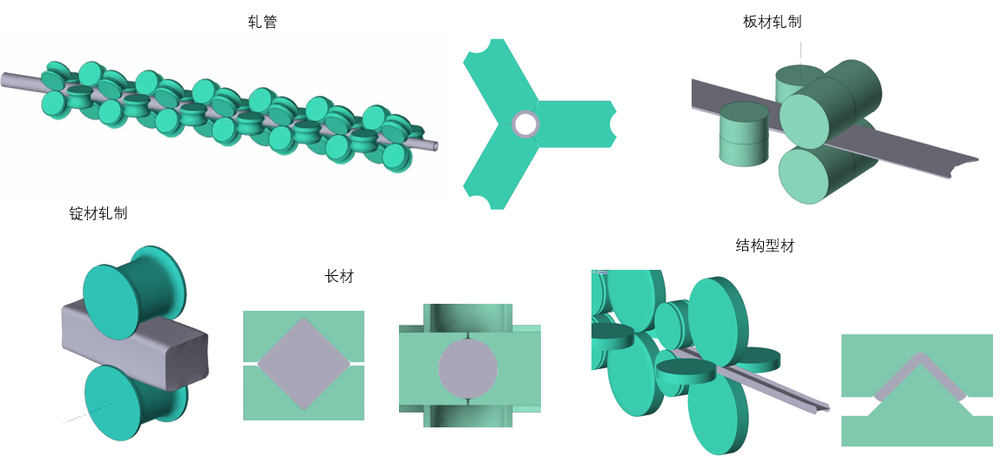 轧管

板材轧制

锭材轧制

长材

结构型材